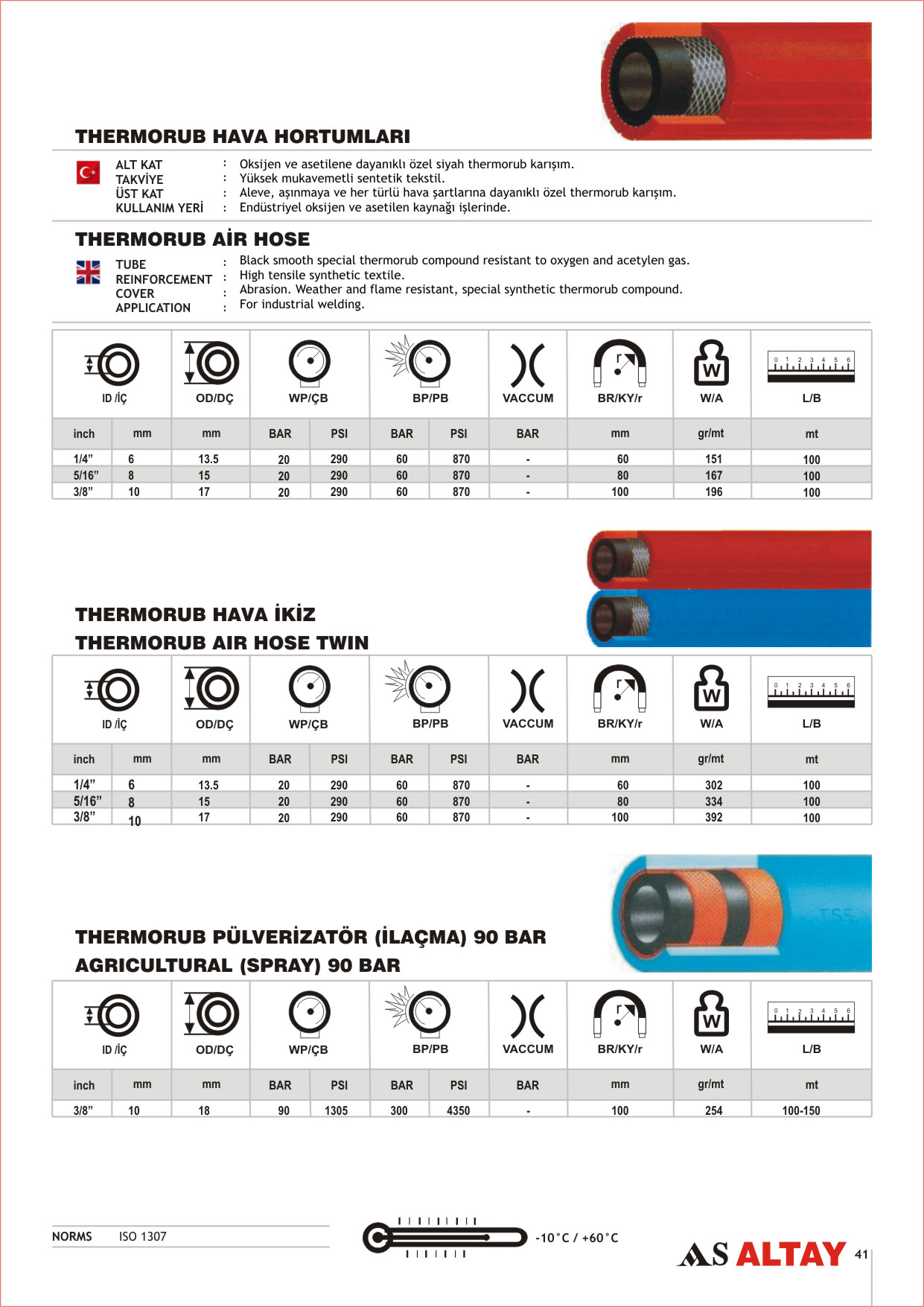 THERMORUB HAVA HORTUMLARI

ALT KAT : Oksijen ve asetilene dayanıklı özel siyah thermorub karışım.
TAKVİYE : Yüksek mukavemetli sentetik tekstil.
ÜST KAT : Aleve, aşınmaya ve her türlü hava şartlarına dayanıklı özel thermorub karışım.
KULLANIM YERİ : Endüstriyel oksijen ve asetilen kaynağı işlerinde.

THERMORUB AİR HOSE

TUBE : Black smooth special thermorub compound resistant to oxygen and acetylen gas.
REINFORCEMENT : High tensile synthetic textile.
COVER : Abrasion. Weather and flame resistant, special synthetic thermorub compound.
APPLICATION : For industrial welding.

| ID /İÇ | | OD/DÇ | WP/ÇB | | BP/PB | | VACCUM | BR/KY/r | W/A | L/B |
|---|---|---|---|---|---|---|---|---|---|---|
| inch | mm | mm | BAR | PSI | BAR | PSI | BAR | mm | gr/mt | mt |
| 1/4” | 6 | 13.5 | 20 | 290 | 60 | 870 | - | 60 | 151 | 100 |
| 5/16” | 8 | 15 | 20 | 290 | 60 | 870 | - | 80 | 167 | 100 |
| 3/8” | 10 | 17 | 20 | 290 | 60 | 870 | - | 100 | 196 | 100 |

THERMORUB HAVA İKİZ
THERMORUB AIR HOSE TWIN

| ID /İÇ | | OD/DÇ | WP/ÇB | | BP/PB | | VACCUM | BR/KY/r | W/A | L/B |
|---|---|---|---|---|---|---|---|---|---|---|
| inch | mm | mm | BAR | PSI | BAR | PSI | BAR | mm | gr/mt | mt |
| 1/4” | 6 | 13.5 | 20 | 290 | 60 | 870 | - | 60 | 302 | 100 |
| 5/16” | 8 | 15 | 20 | 290 | 60 | 870 | - | 80 | 334 | 100 |
| 3/8” | 10 | 17 | 20 | 290 | 60 | 870 | - | 100 | 392 | 100 |

THERMORUB PÜLVERİZATÖR (İLAÇMA) 90 BAR
AGRICULTURAL (SPRAY) 90 BAR

| ID /İÇ | | OD/DÇ | WP/ÇB | | BP/PB | | VACCUM | BR/KY/r | W/A | L/B |
|---|---|---|---|---|---|---|---|---|---|---|
| inch | mm | mm | BAR | PSI | BAR | PSI | BAR | mm | gr/mt | mt |
| 3/8” | 10 | 18 | 90 | 1305 | 300 | 4350 | - | 100 | 254 | 100-150 |

NORMS ISO 1307

-10°C / +60°C

AS ALTAY 41